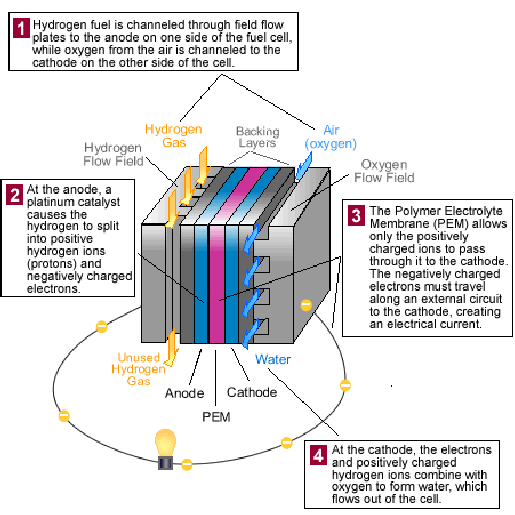 1 Hydrogen fuel is channeled through field flow plates to the anode on one side of the fuel cell, while oxygen from the air is channeled to the cathode on the other side of the cell.

Hydrogen Gas

Backing Layers

Air (oxygen)

Hydrogen Flow Field

Oxygen Flow Field

2 At the anode, a platinum catalyst causes the hydrogen to split into positive hydrogen ions (protons) and negatively charged electrons.

3 The Polymer Electrolyte Membrane (PEM) allows only the positively charged ions to pass through it to the cathode. The negatively charged electrons must travel along an external circuit to the cathode, creating an electrical current.

Unused Hydrogen Gas

Water

Anode

Cathode

PEM

4 At the cathode, the electrons and positively charged hydrogen ions combine with oxygen to form water, which flows out of the cell.